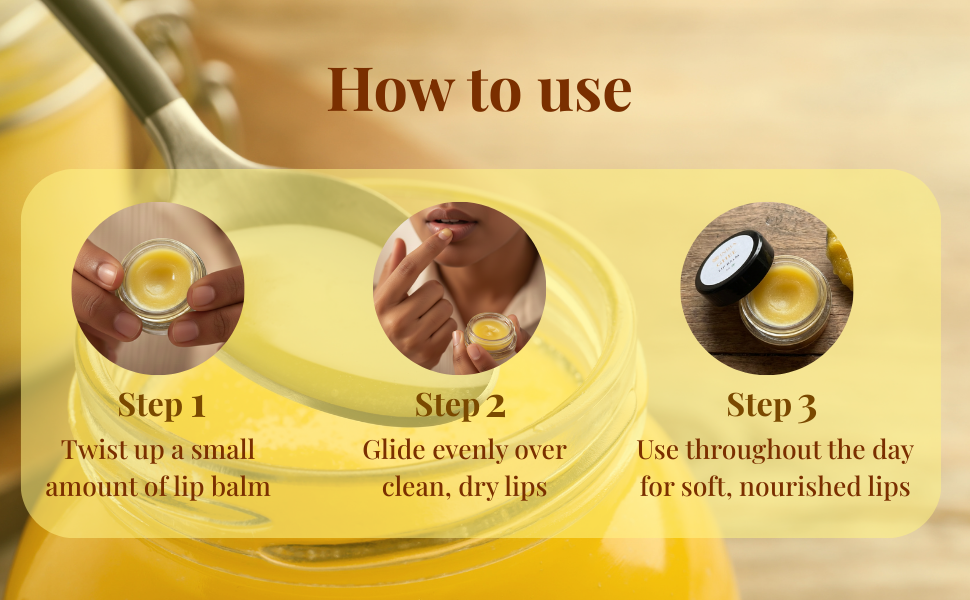 How to use

Step 1
Twist up a small amount of lip balm

Step 2
Glide evenly over clean, dry lips

Step 3
Use throughout the day for soft, nourished lips